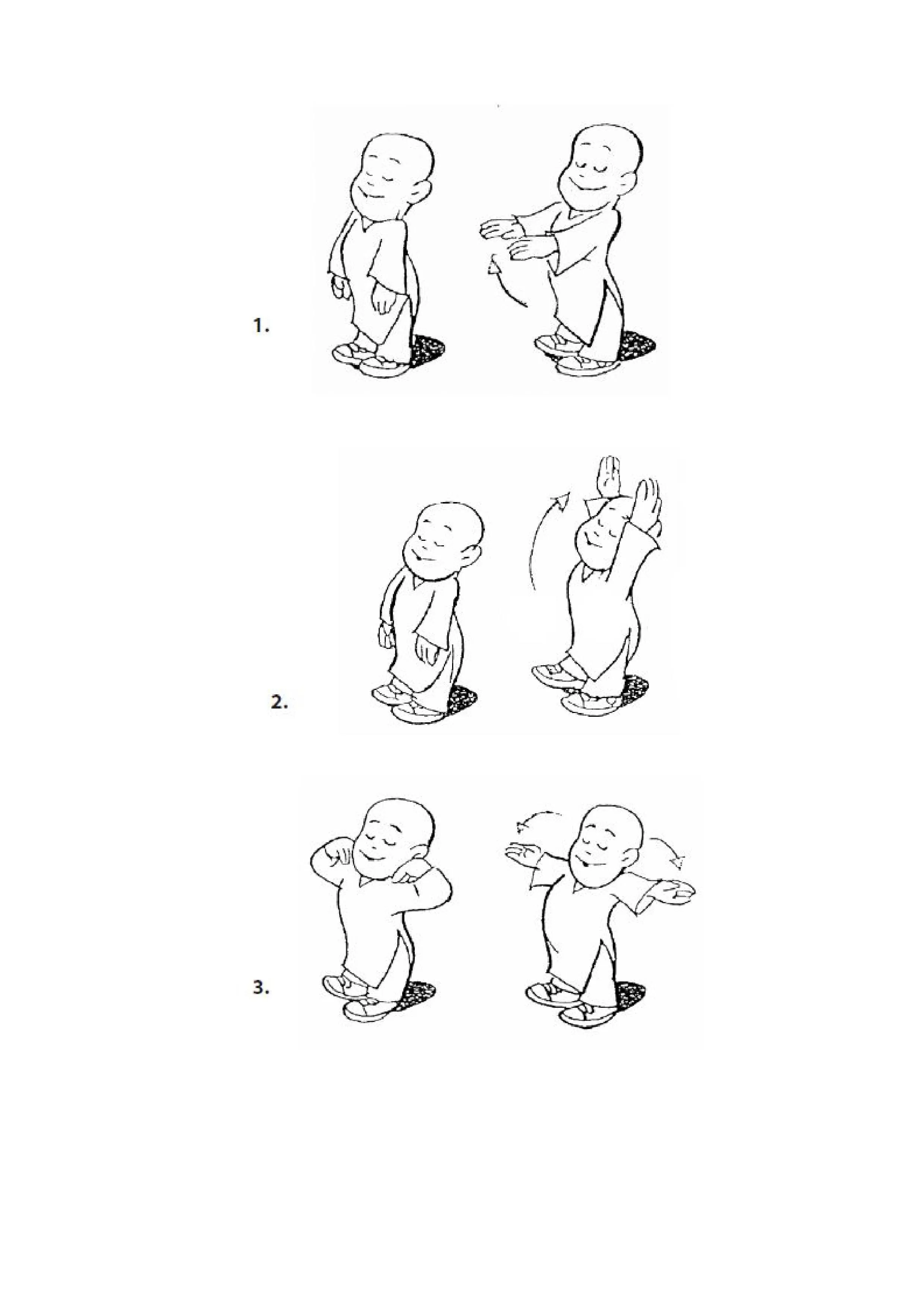 1.

2.

3.